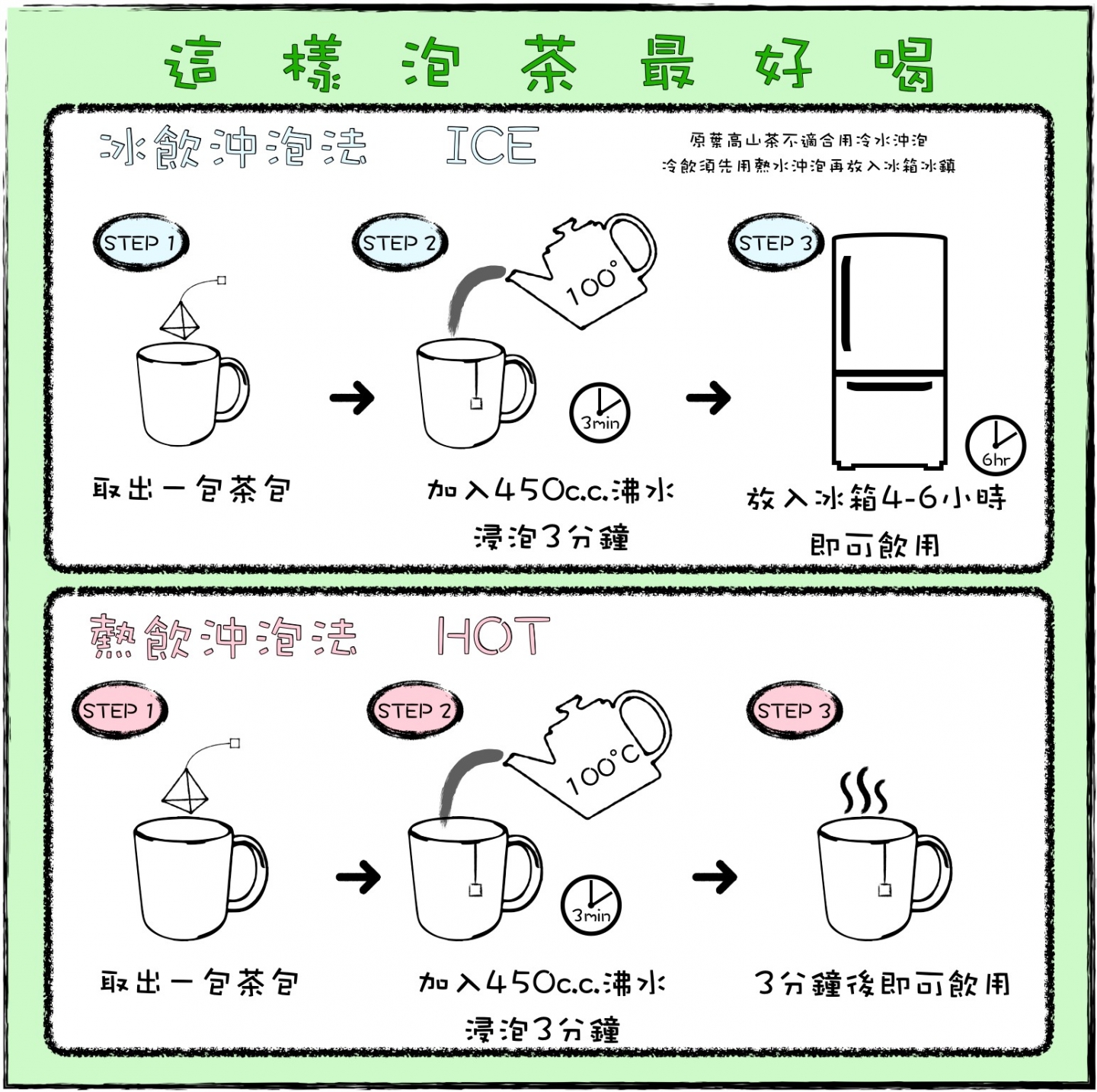 這樣泡茶最好喝

冰飲沖泡法 ICE

原葉高山茶不適合用冷水沖泡
冷飲須先用熱水沖泡再放入冰箱冰鎮

STEP 1

取出一包茶包

STEP 2

100°

3min

加入450c.c.沸水
浸泡3分鐘

STEP 3

6hr

放入冰箱4-6小時
即可飲用

熱飲沖泡法 HOT

STEP 1

取出一包茶包

STEP 2

100°C

3min

加入450c.c.沸水
浸泡3分鐘

STEP 3

3分鐘後即可飲用