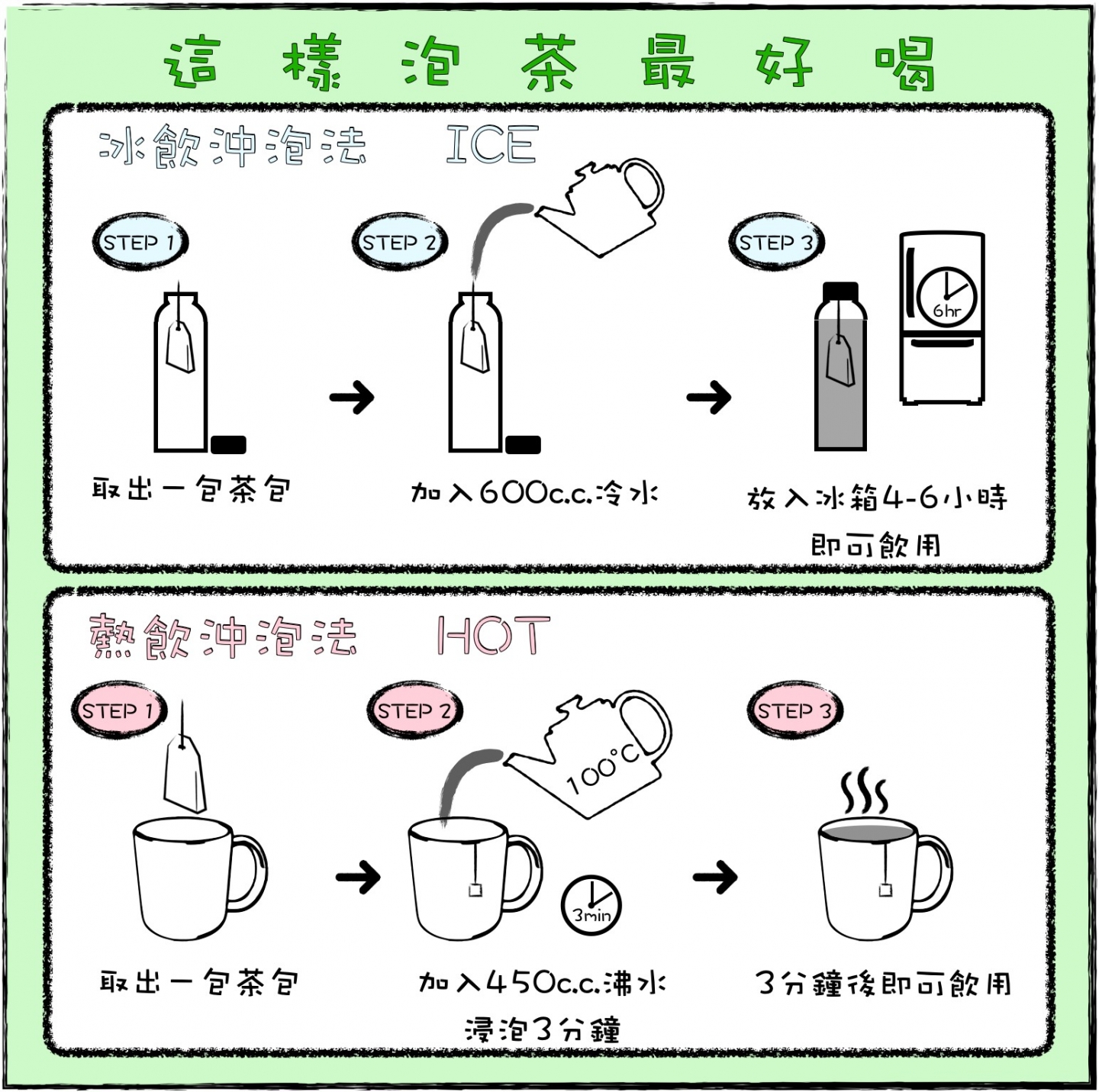 這樣泡茶最好喝

冰飲沖泡法 ICE

STEP 1
取出一包茶包

STEP 2
加入600c.c.冷水

STEP 3
6hr
放入冰箱4-6小時
即可飲用

熱飲沖泡法 HOT

STEP 1
取出一包茶包

STEP 2
100°C
3min
加入450c.c.沸水
浸泡3分鐘

STEP 3
3分鐘後即可飲用